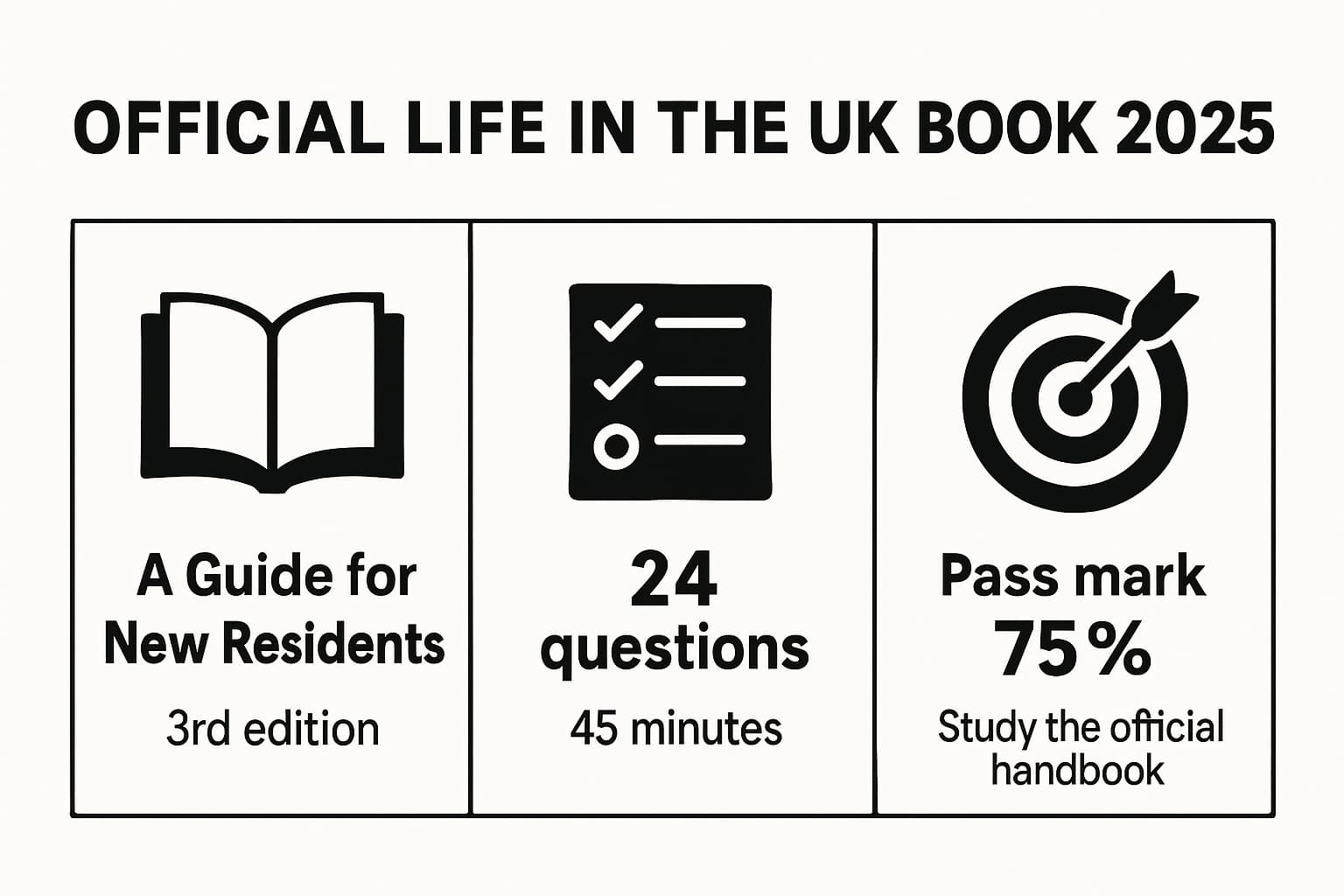 OFFICIAL LIFE IN THE UK BOOK 2025

A Guide for New Residents

3rd edition

24 questions

45 minutes

Pass mark 75%

Study the official handbook