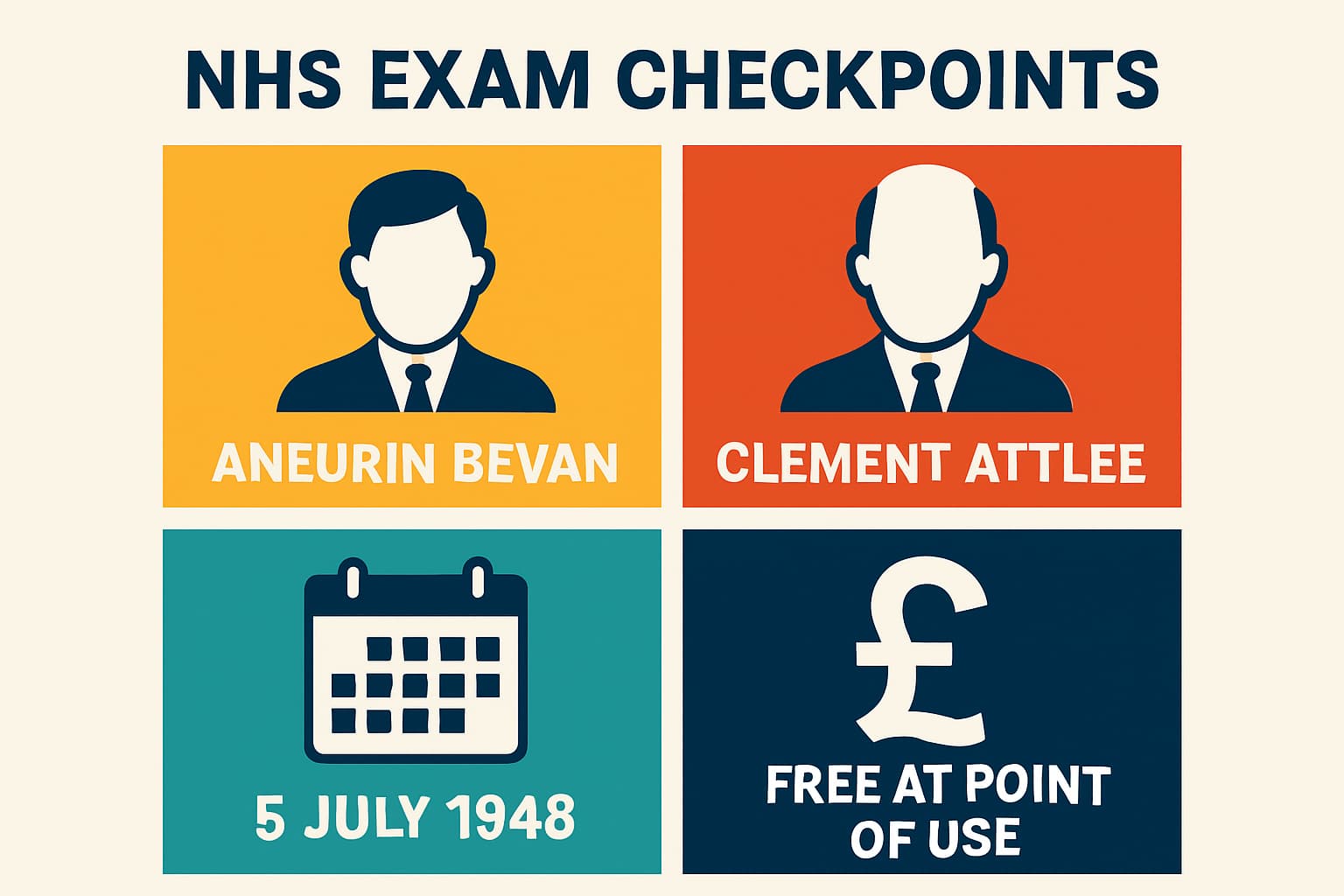 NHS EXAM CHECKPOINTS

ANEURIN BEVAN

CLEMENT ATTLEE

5 JULY 1948

£

FREE AT POINT OF USE