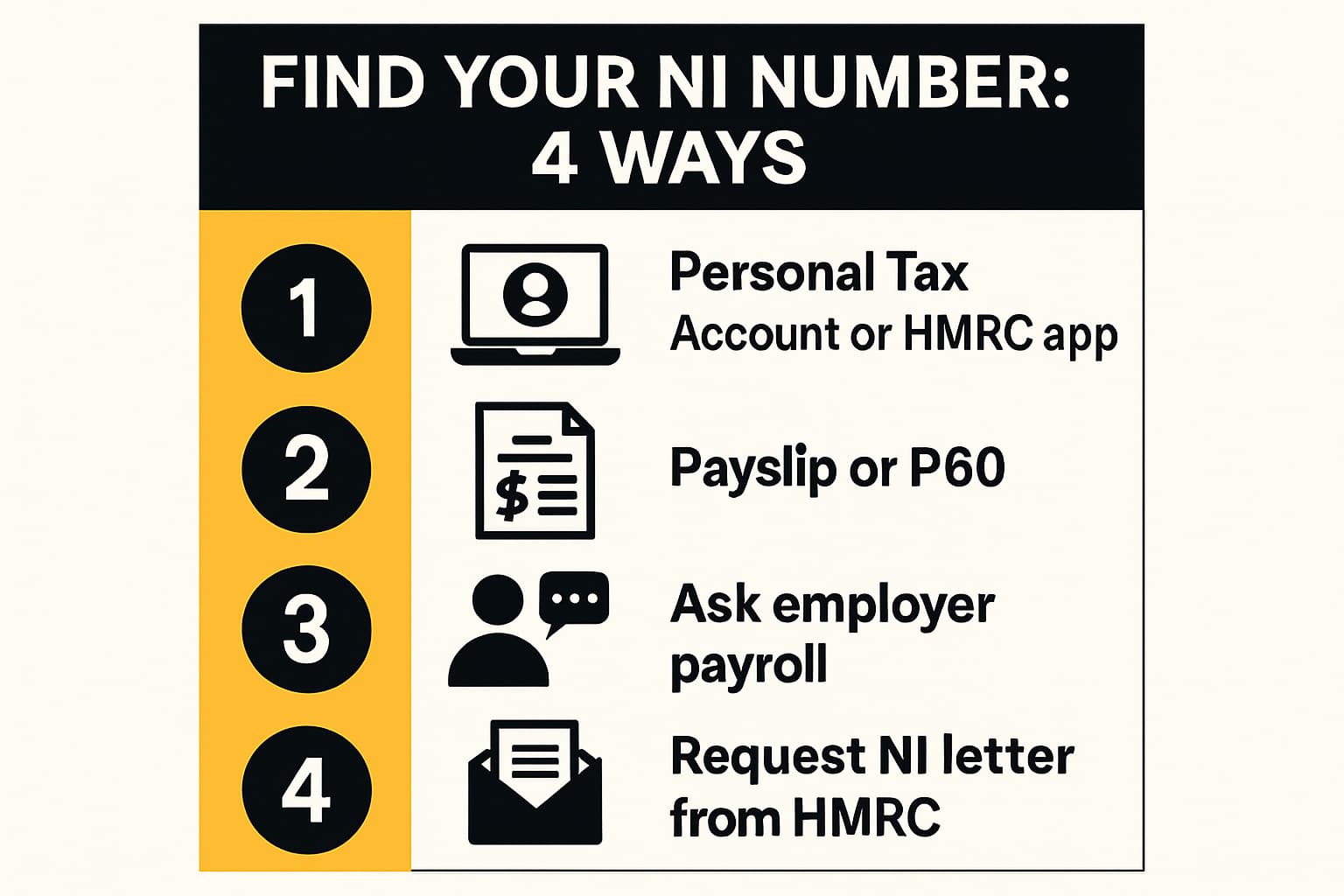 FIND YOUR NI NUMBER:
4 WAYS

1 Personal Tax Account or HMRC app

2 $ Payslip or P60

3 Ask employer payroll

4 Request NI letter from HMRC