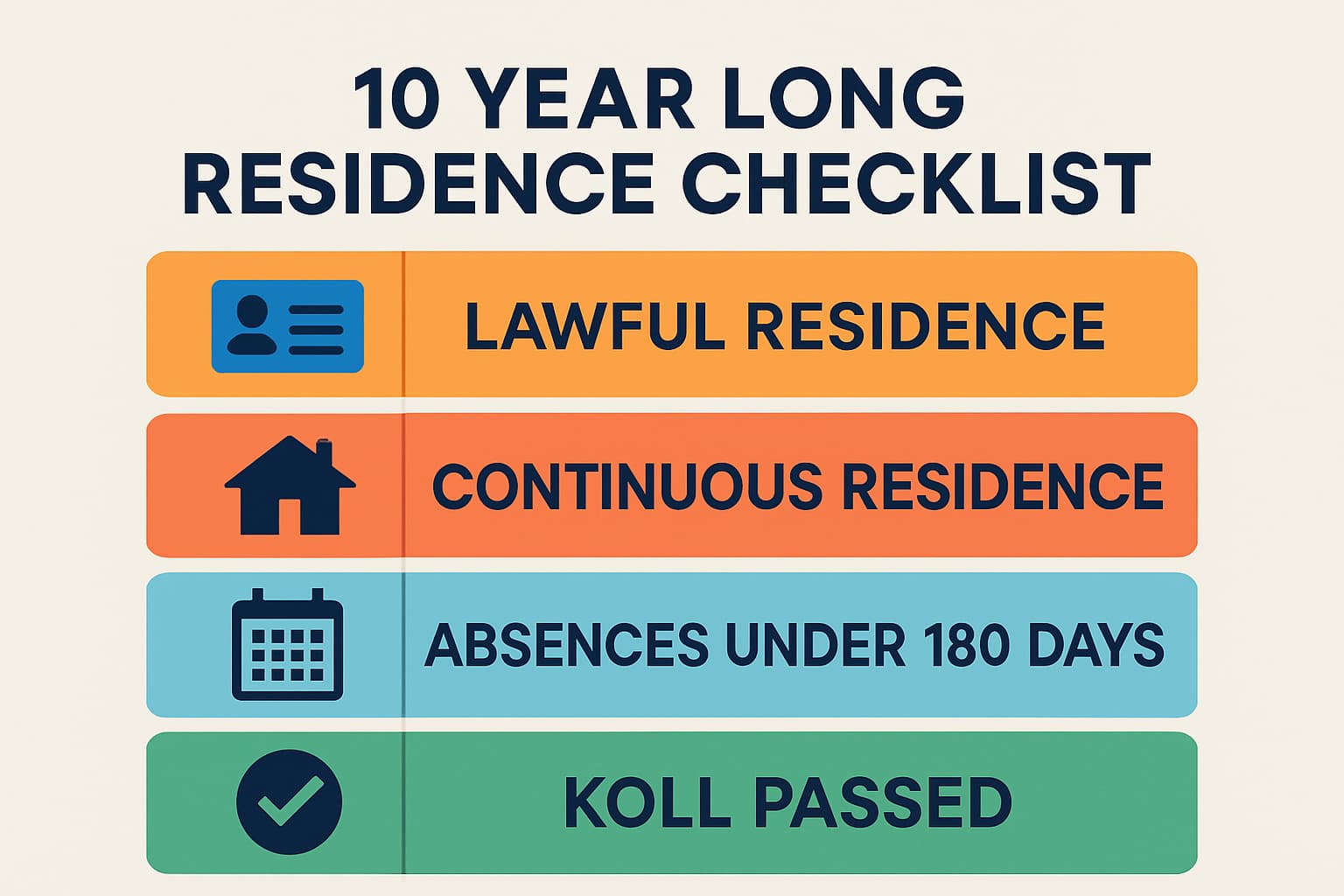 10 YEAR LONG RESIDENCE CHECKLIST

LAWFUL RESIDENCE

CONTINUOUS RESIDENCE

ABSENCES UNDER 180 DAYS

KOLL PASSED