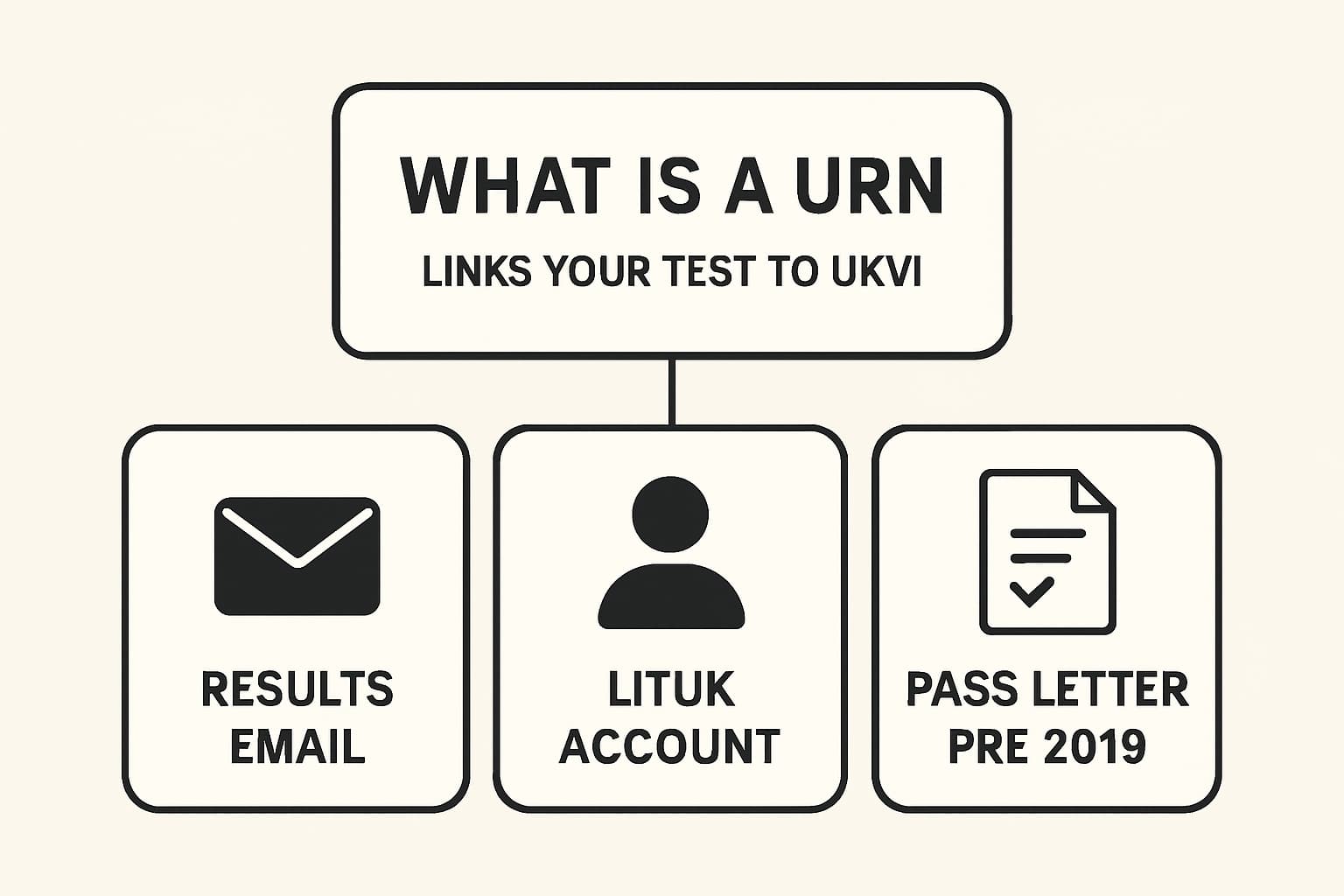 WHAT IS A URN

LINKS YOUR TEST TO UKVI

RESULTS EMAIL

LITUK ACCOUNT

PASS LETTER PRE 2019